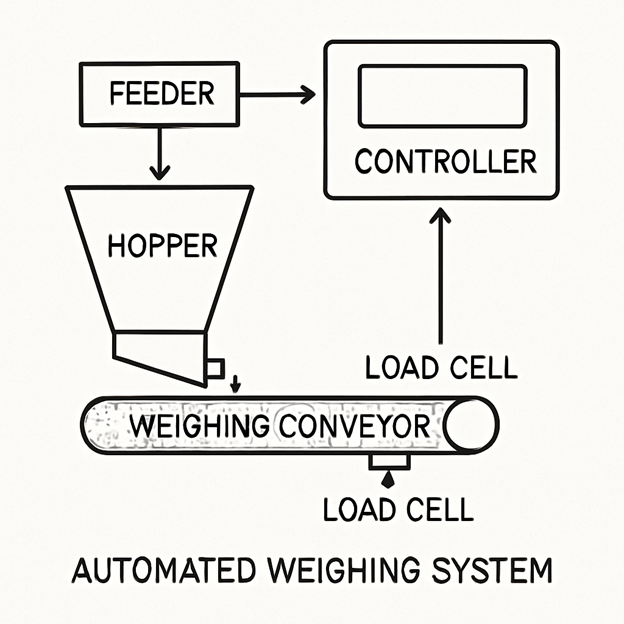 FEEDER

CONTROLLER

HOPPER

LOAD CELL

WEIGHING CONVEYOR

LOAD CELL

AUTOMATED WEIGHING SYSTEM